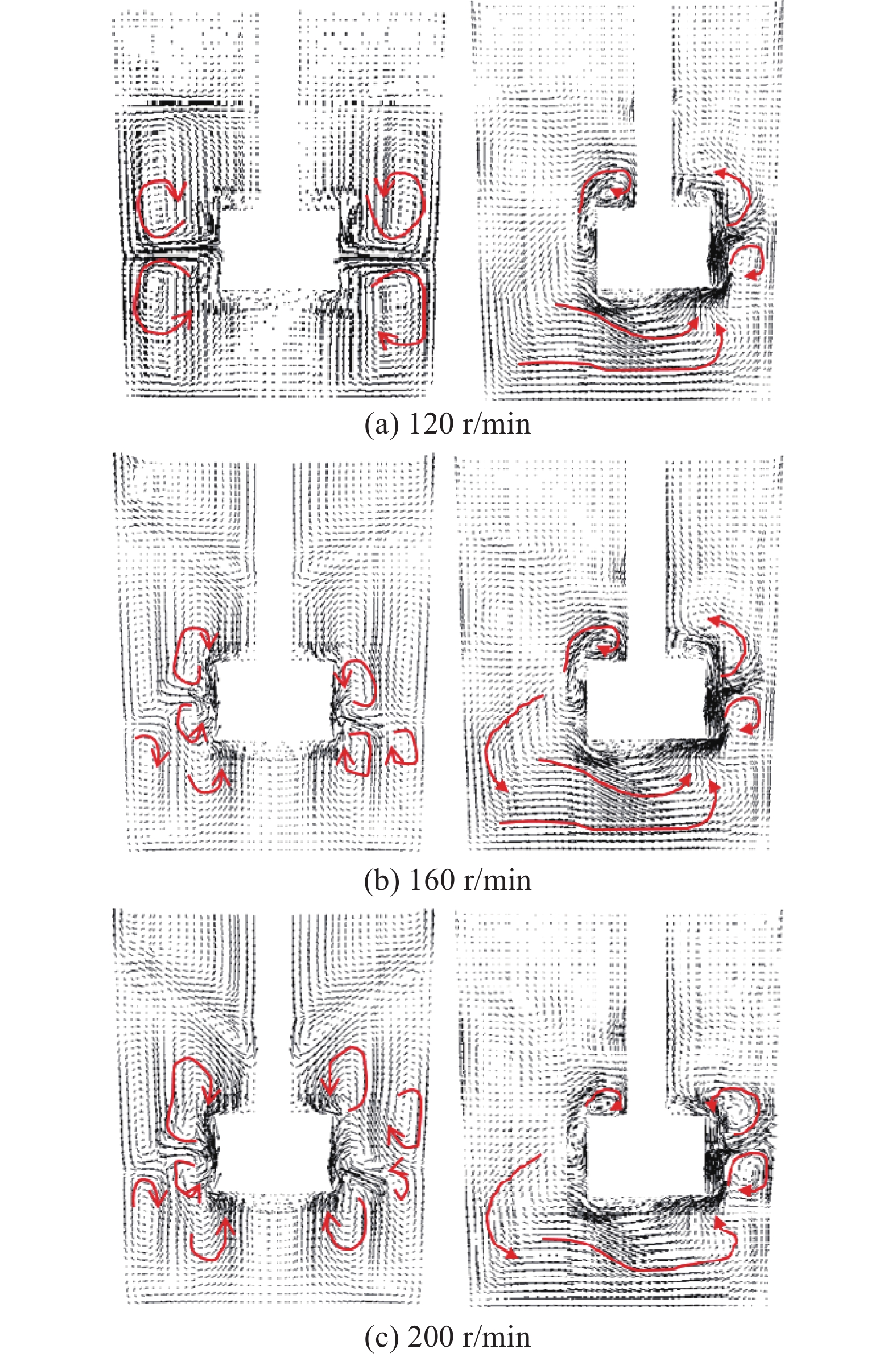 (a) 120 r/min

(b) 160 r/min

(c) 200 r/min