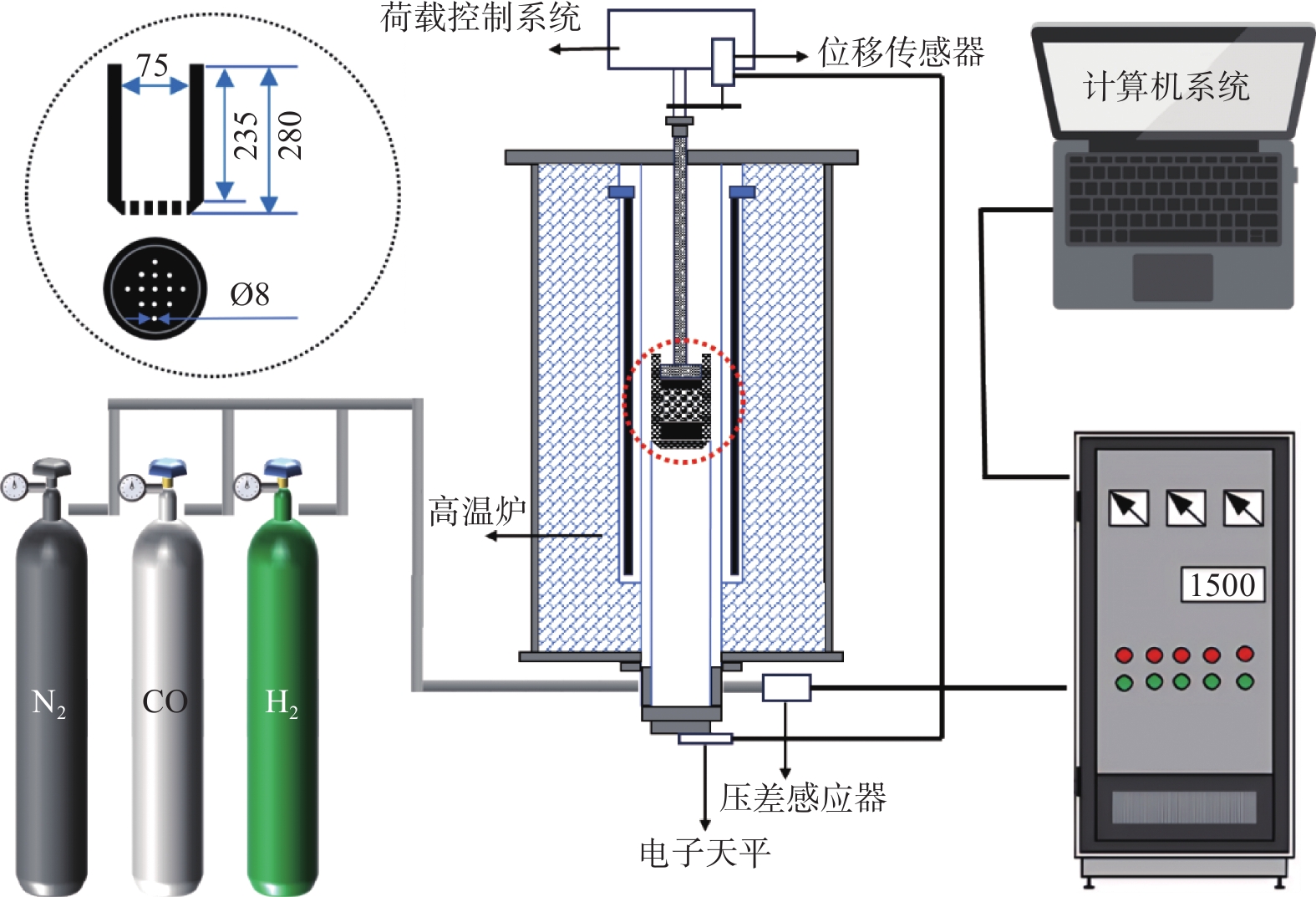 荷载控制系统
位移传感器
计算机系统
75
235
280
Ø8
高温炉
1500
$N_2$
CO
$H_2$
压差感应器
电子天平