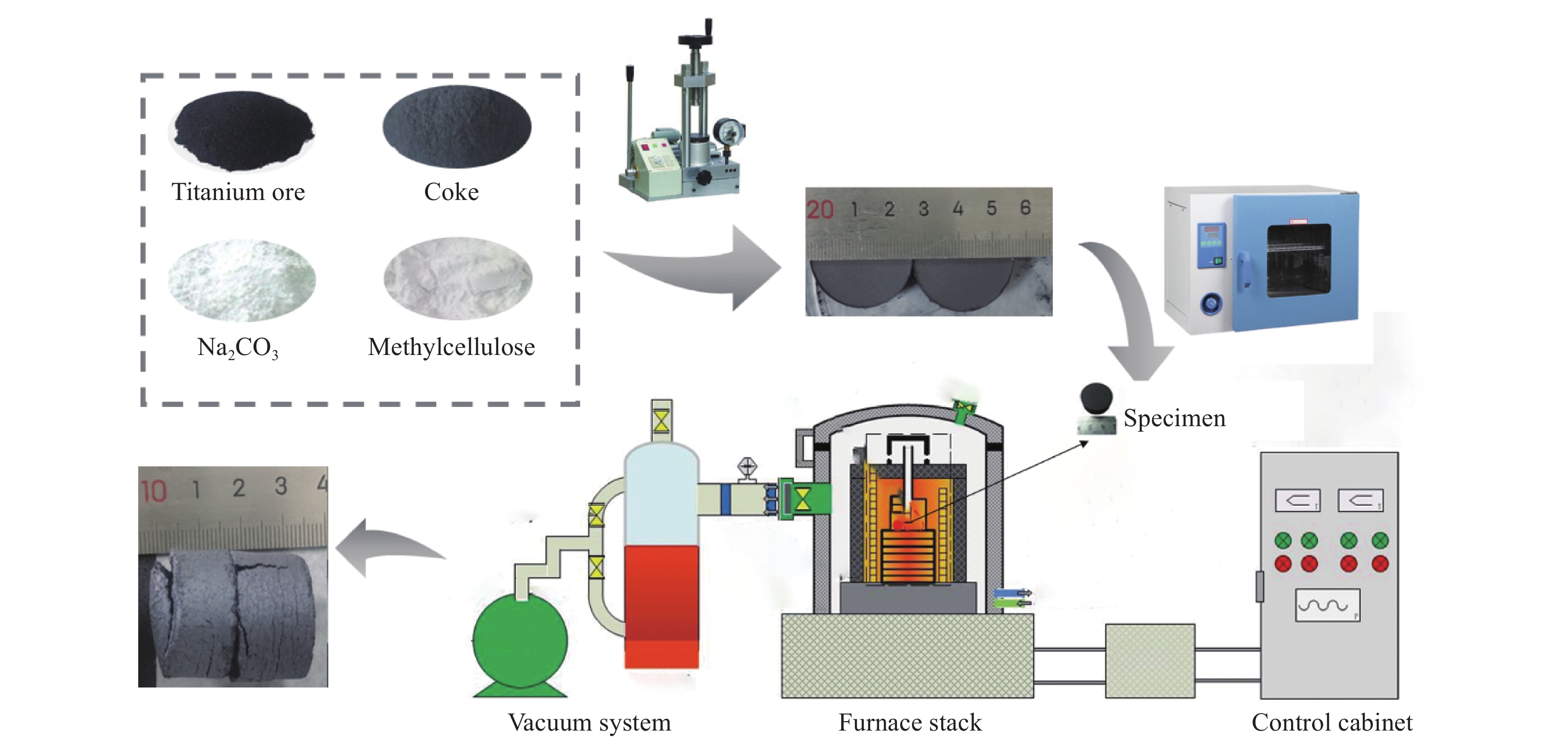 Titanium ore

Coke

$Na_2CO_3$

Methylcellulose

20 1 2 3 4 5 6

Specimen

10 1 2 3 4

Vacuum system

Furnace stack

Control cabinet